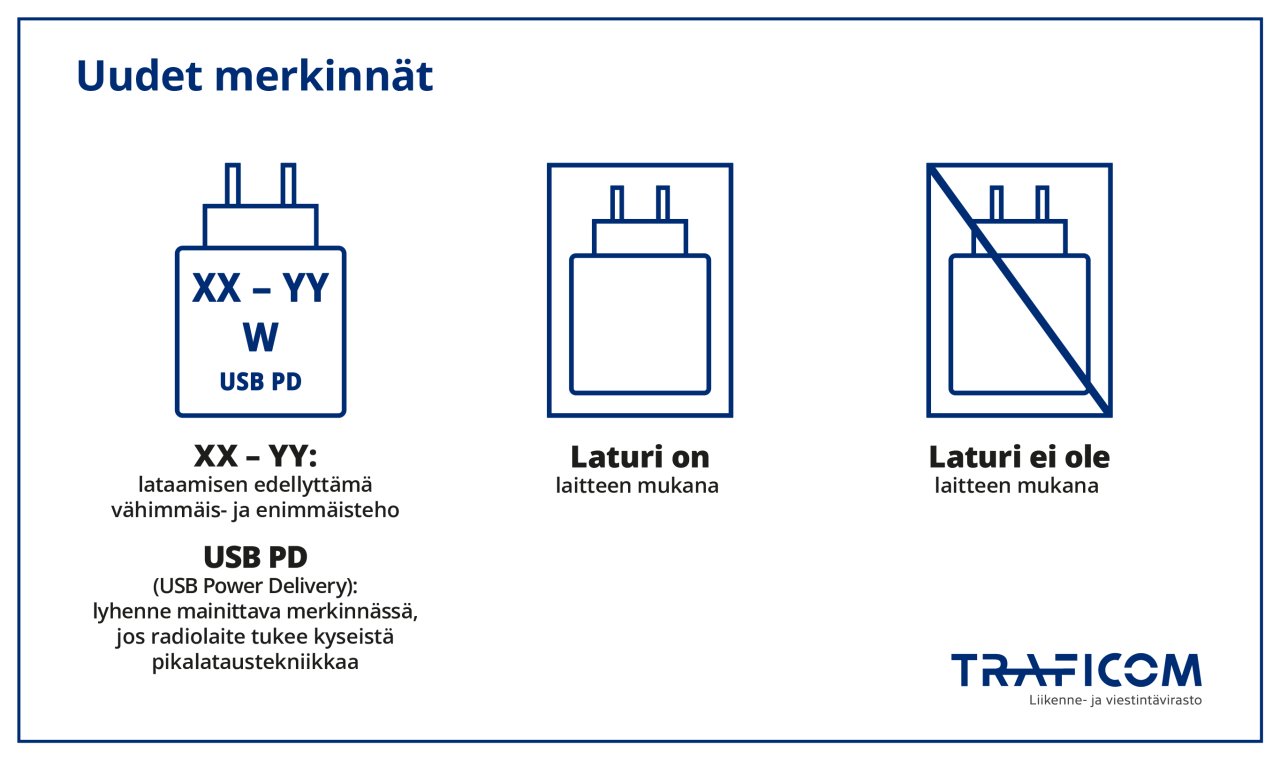 Uudet merkinnät

XX – YY
W
USB PD

XX – YY:
lataamisen edellyttämä vähimmäis- ja enimmäisteho

USB PD
(USB Power Delivery):
lyhenne mainittava merkinnässä, jos radiolaite tukee kyseistä pikalataustekniikkaa

Laturi on
laitteen mukana

Laturi ei ole
laitteen mukana

TRAFICOM
Liikenne- ja viestintävirasto